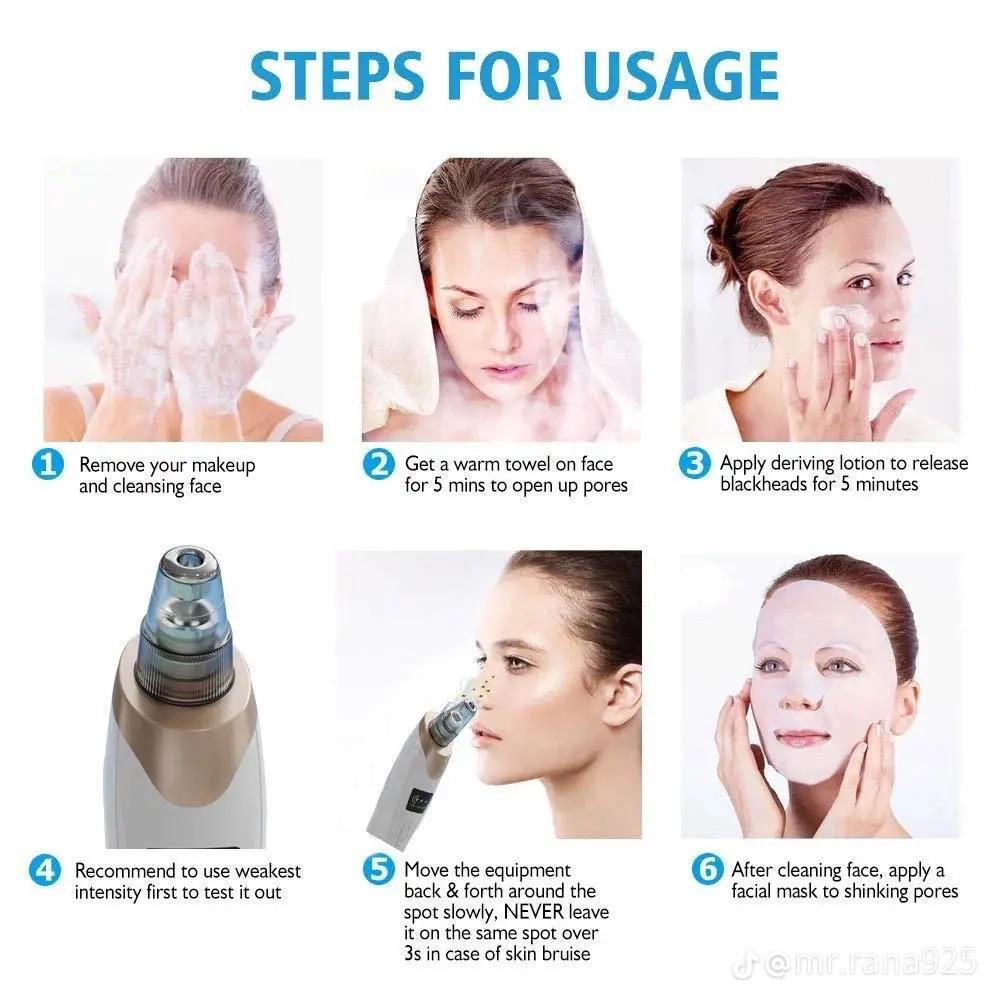 STEPS FOR USAGE

1 Remove your makeup and cleansing face

2 Get a warm towel on face for 5 mins to open up pores

3 Apply deriving lotion to release blackheads for 5 minutes

4 Recommend to use weakest intensity first to test it out

5 Move the equipment back & forth around the spot slowly, NEVER leave it on the same spot over 3s in case of skin bruise

6 After cleaning face, apply a facial mask to shinking pores

@mr.rana925